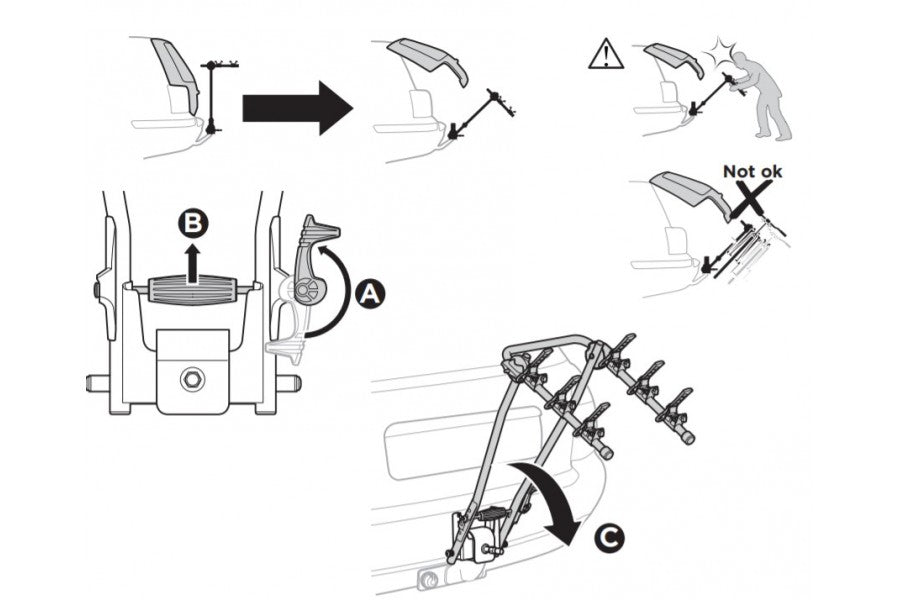 Not ok

B

A

C